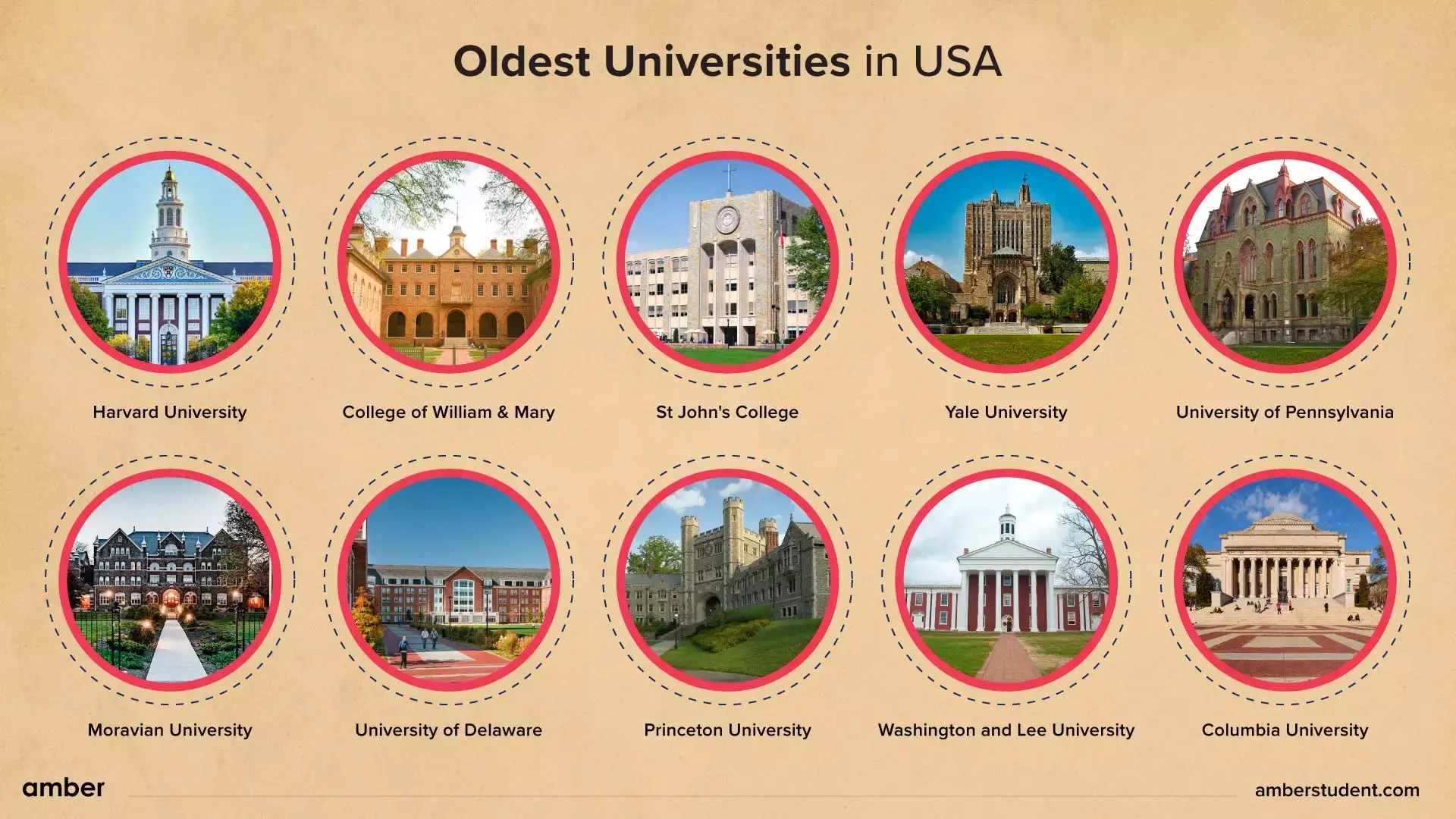 Oldest Universities in USA

Harvard University

College of William & Mary

St John's College

Yale University

University of Pennsylvania

Moravian University

University of Delaware

Princeton University

Washington and Lee University

Columbia University

amber

amberstudent.com